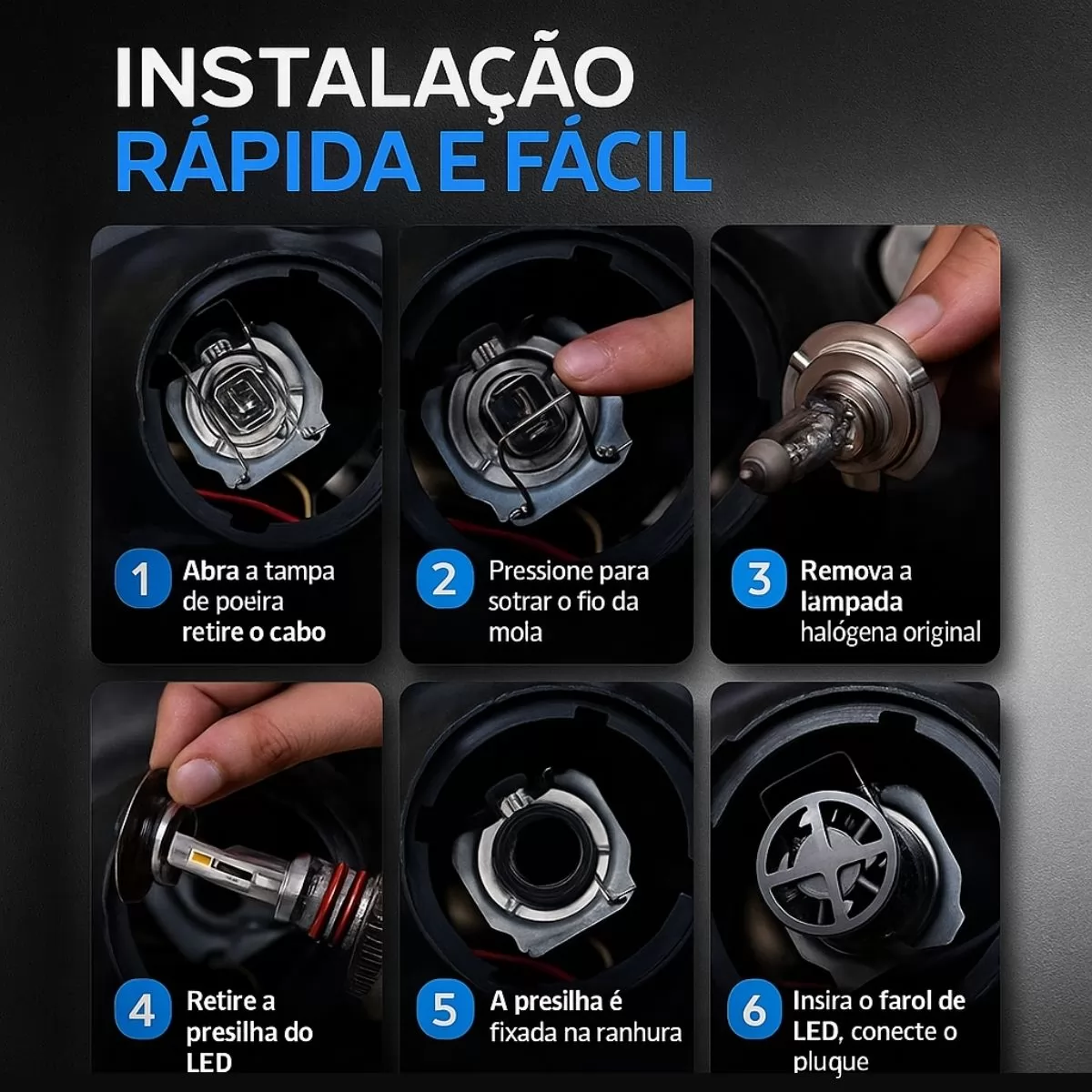 INSTALAÇÃO
RÁPIDA E FÁCIL

1 Abra a tampa de poeira retire o cabo

2 Pressione para sotrar o fio da mola

3 Remova a lampada halógena original

4 Retire a presilha do LED

5 A presilha é fixada na ranhura

6 Insira o farol de LED, conecte o pluque