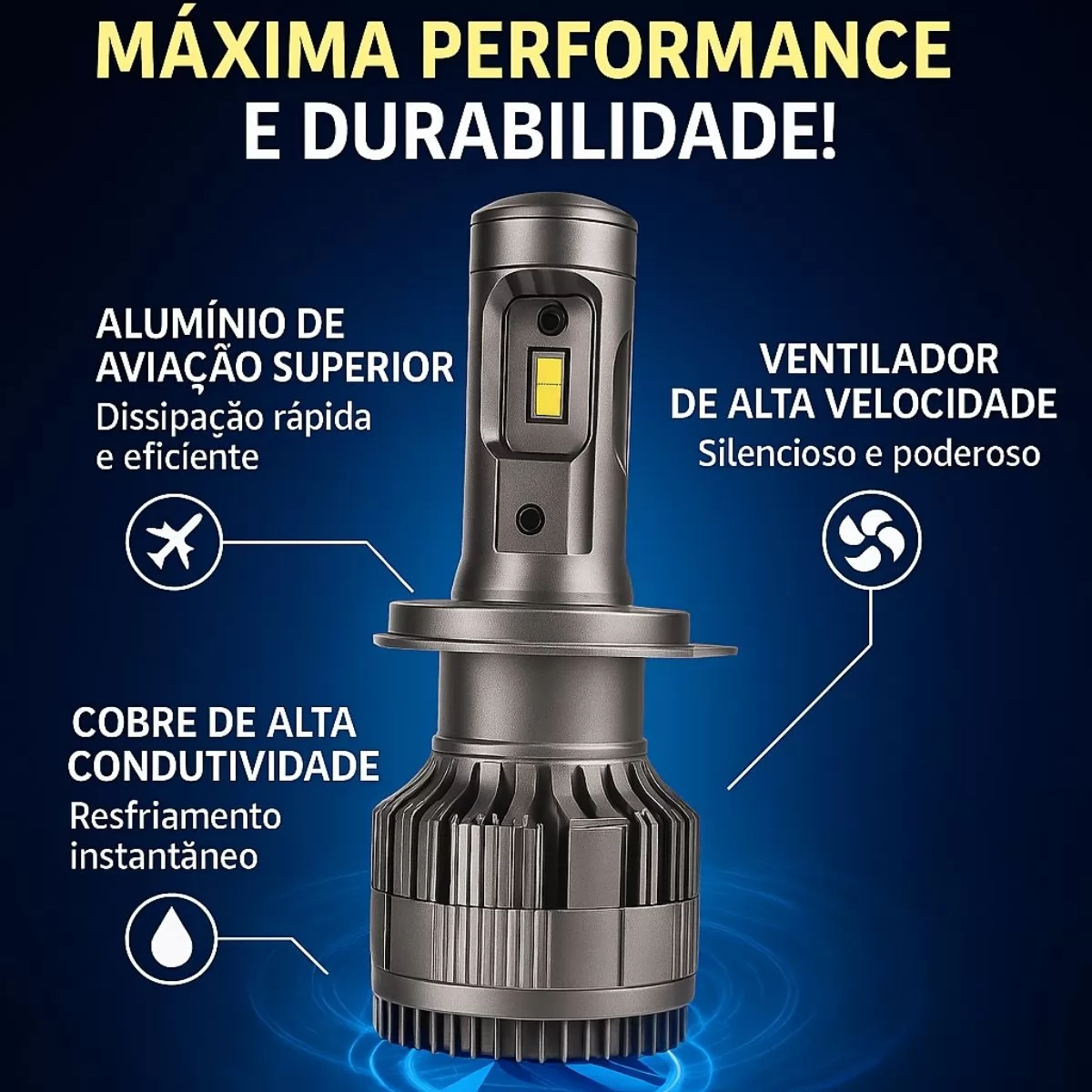 MÁXIMA PERFORMANCE
E DURABILIDADE!

ALUMÍNIO DE AVIAÇÃO SUPERIOR
Dissipação rápida e eficiente

VENTILADOR DE ALTA VELOCIDADE
Silencioso e poderoso

COBRE DE ALTA CONDUTIVIDADE
Resfriamento instantâneo